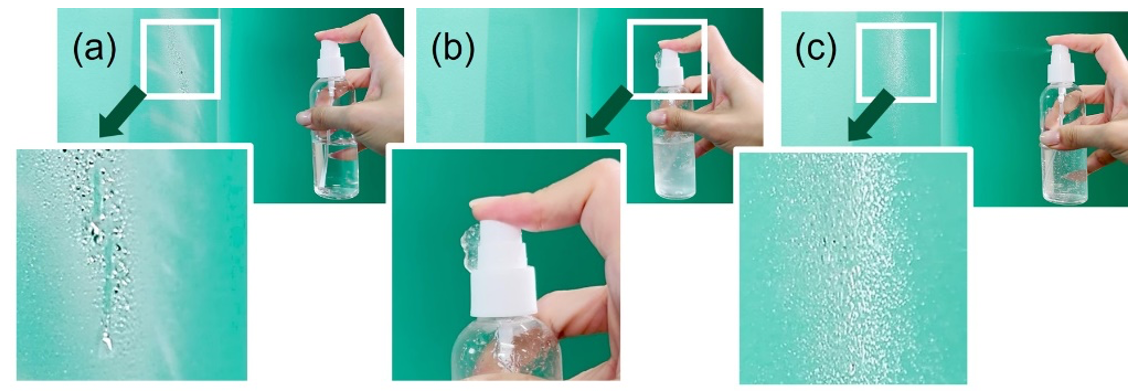 (a)

(b)

(c)