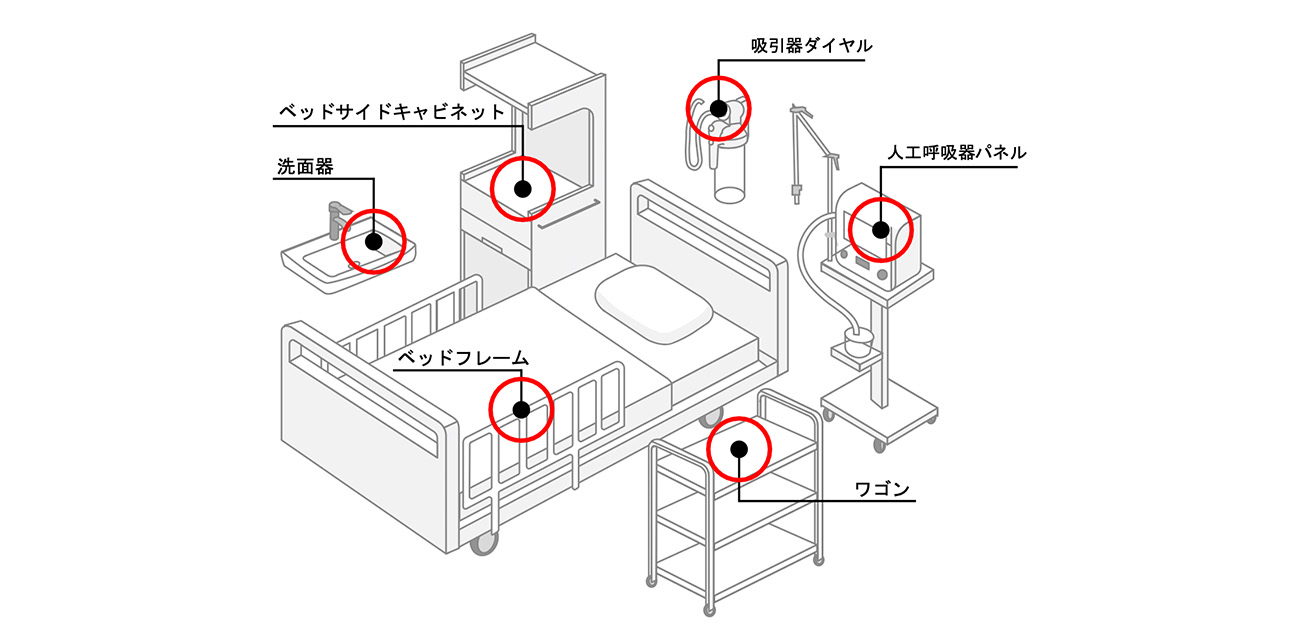 吸引器ダイヤル

ベッドサイドキャビネット

人工呼吸器パネル

洗面器

ベッドフレーム

ワゴン