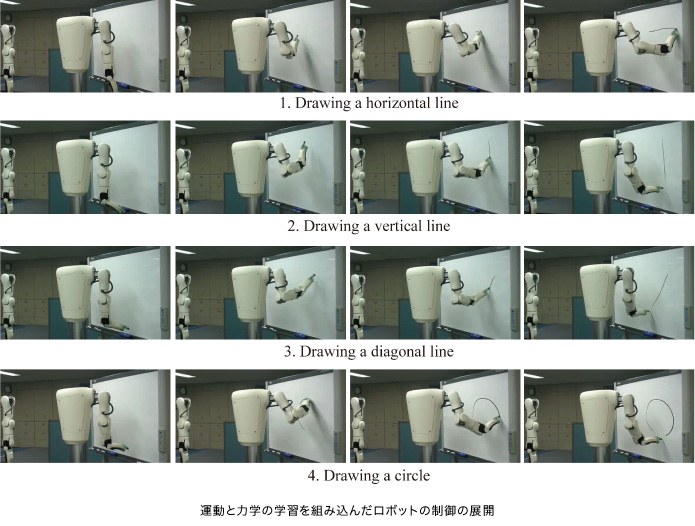 1. Drawing a horizontal line

2. Drawing a vertical line

3. Drawing a diagonal line

4. Drawing a circle

運動と力学の学習を組み込んだロボットの制御の展開