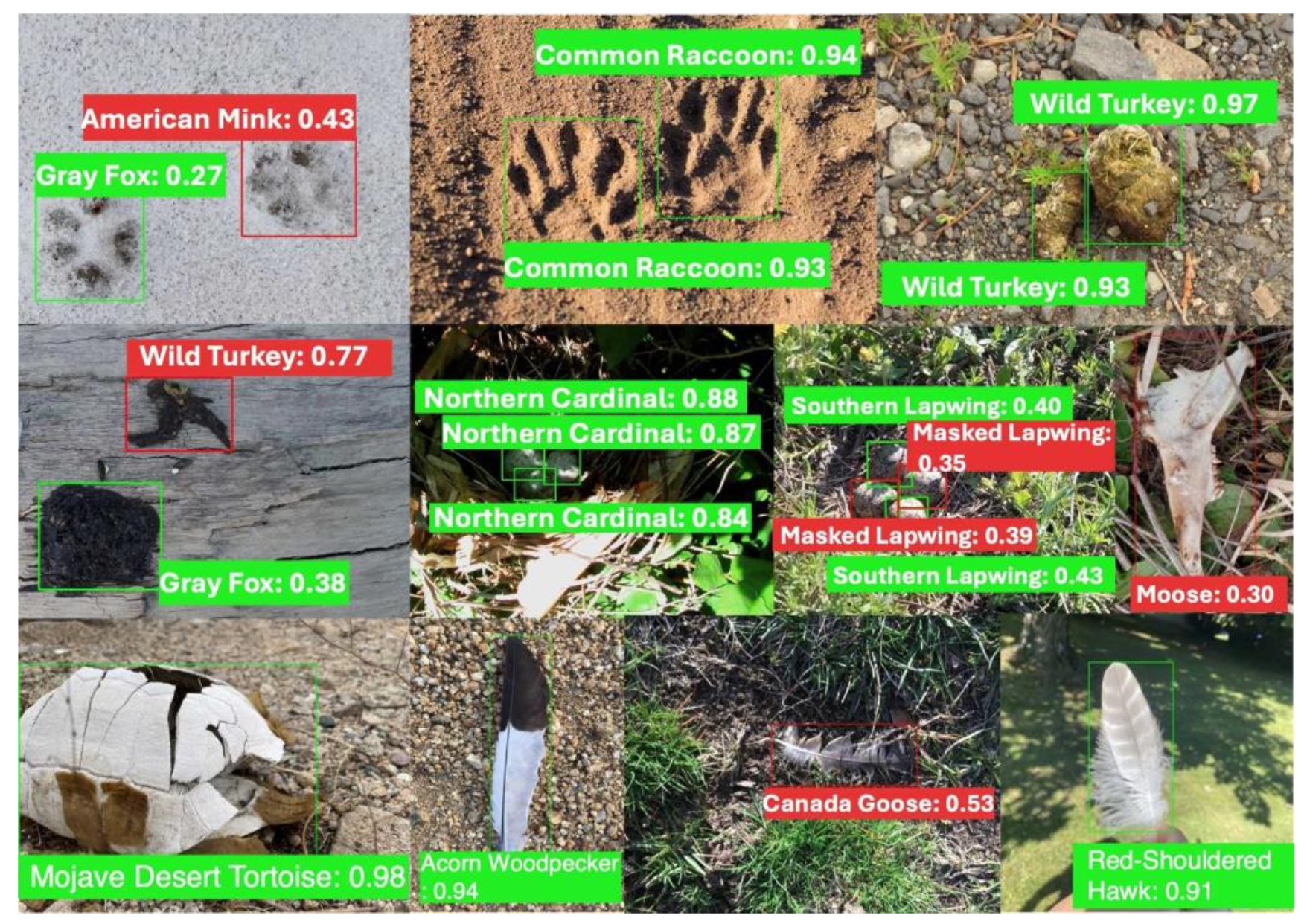 American Mink: 0.43

Gray Fox: 0.27

Common Raccoon: 0.94

Common Raccoon: 0.93

Wild Turkey: 0.97

Wild Turkey: 0.93

Wild Turkey: 0.77

Gray Fox: 0.38

Northern Cardinal: 0.88

Northern Cardinal: 0.87

Northern Cardinal: 0.84

Southern Lapwing: 0.40

Masked Lapwing: 0.35

Masked Lapwing: 0.39

Southern Lapwing: 0.43

Moose: 0.30

Mojave Desert Tortoise: 0.98

Acorn Woodpecker : 0.94

Canada Goose: 0.53

Red-Shouldered Hawk: 0.91