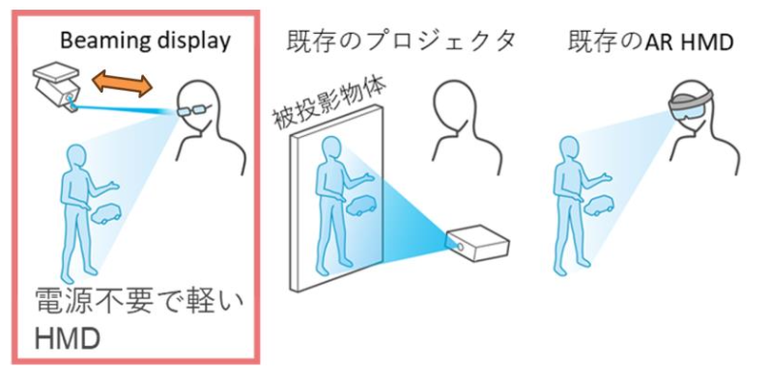 Beaming display

電源不要で軽い HMD

既存のプロジェクタ

被投影物体

既存のAR HMD