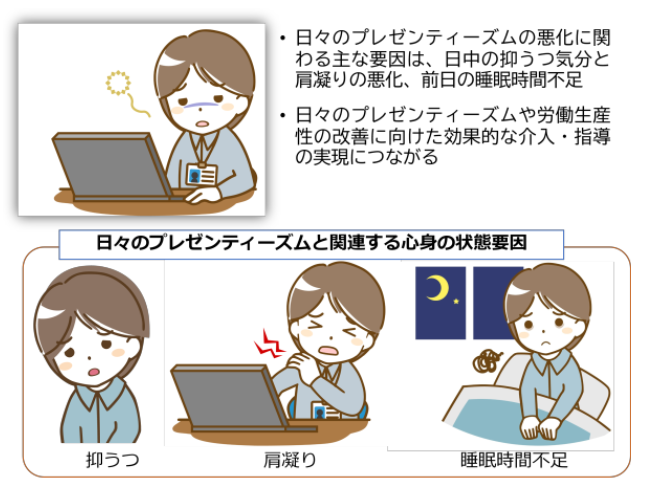 • 日々のプレゼンティーズムの悪化に関わる主な要因は、日中の抑うつ気分と肩凝りの悪化、前日の睡眠時間不足

• 日々のプレゼンティーズムや労働生産性の改善に向けた効果的な介入・指導の実現につながる

日々のプレゼンティーズムと関連する心身の状態要因

抑うつ

肩凝り

睡眠時間不足