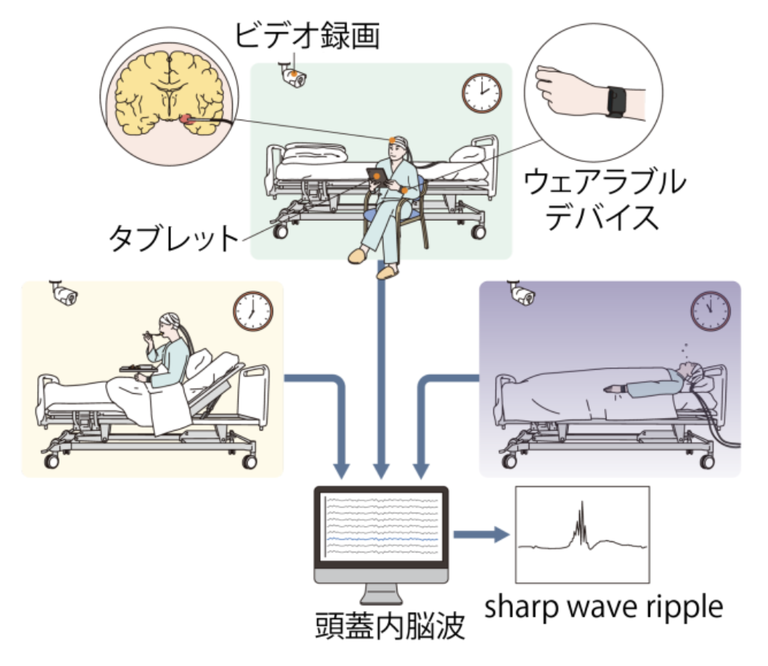 ビデオ録画

ウェアラブル
デバイス

タブレット

頭蓋内脳波

sharp wave ripple