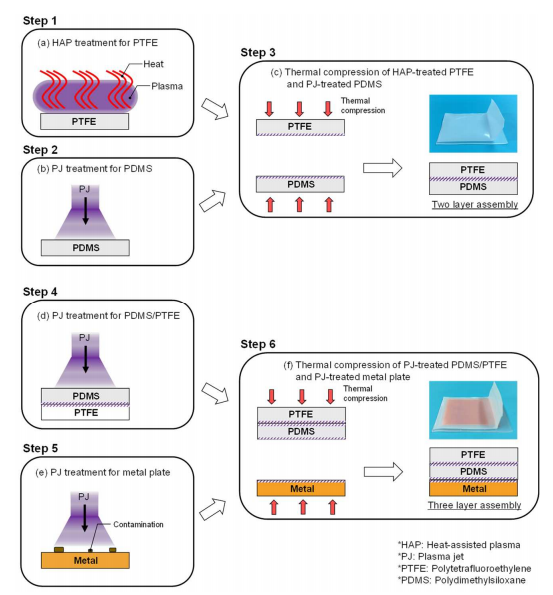 Step 1

(a) HAP treatment for PTFE

Heat

Plasma

PTFE

Step 2

(b) PJ treatment for PDMS

PJ

PDMS

Step 3

(c) Thermal compression of HAP-treated PTFE and PJ-treated PDMS

Thermal compression

PTFE

PDMS

PTFE

PDMS

Two layer assembly

Step 4

(d) PJ treatment for PDMS/PTFE

PJ

PDMS

PTFE

Step 5

(e) PJ treatment for metal plate

PJ

Contamination

Metal

Step 6

(f) Thermal compression of PJ-treated PDMS/PTFE and PJ-treated metal plate

Thermal compression

PTFE

PDMS

Metal

PTFE

PDMS

Metal

Three layer assembly

*HAP: Heat-assisted plasma
*PJ: Plasma jet
*PTFE: Polytetrafluoroethylene
*PDMS: Polydimethylsiloxane