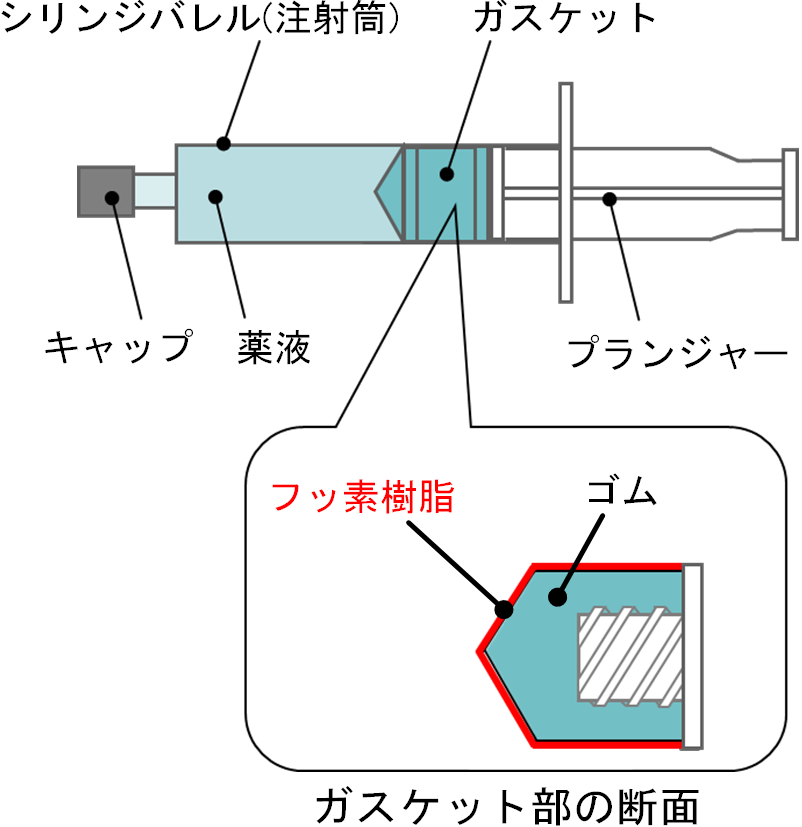 シリンジバレル(注射筒)

ガスケット

キャップ

薬液

プランジャー

フッ素樹脂

ゴム

ガスケット部の断面