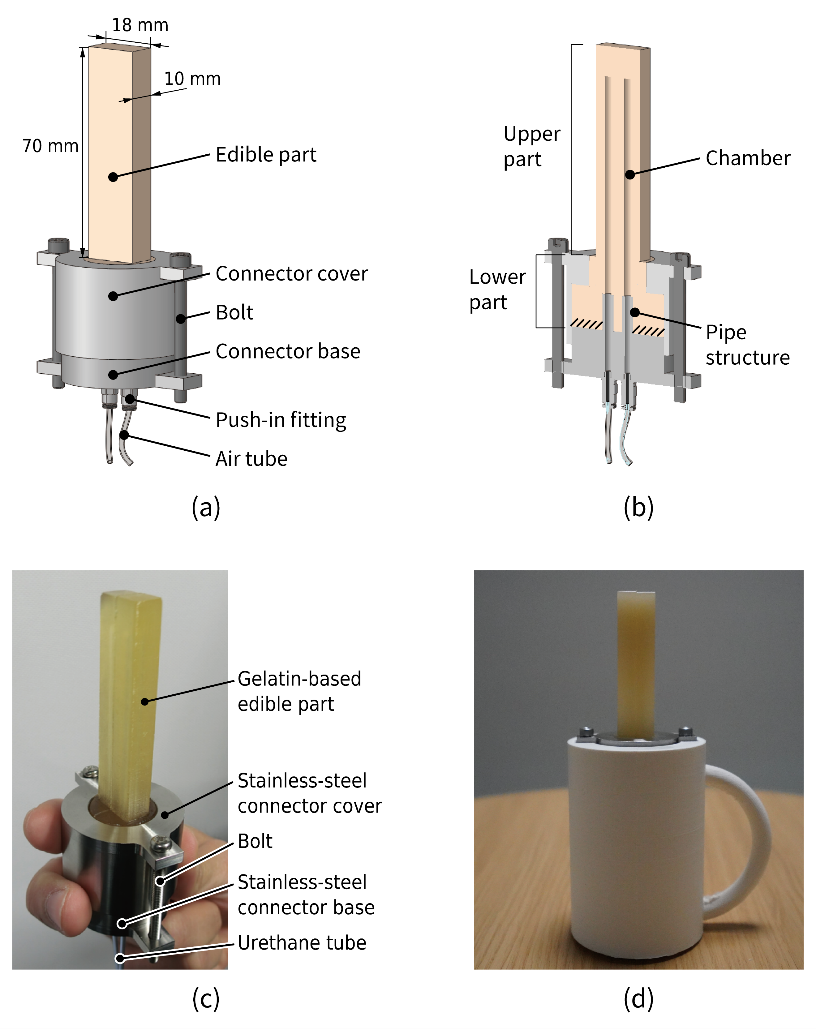 18 mm
10 mm
70 mm
Edible part
Connector cover
Bolt
Connector base
Push-in fitting
Air tube

(a)

Upper part
Chamber
Lower part
Pipe structure

(b)

Gelatin-based edible part
Stainless-steel connector cover
Bolt
Stainless-steel connector base
Urethane tube

(c)

(d)