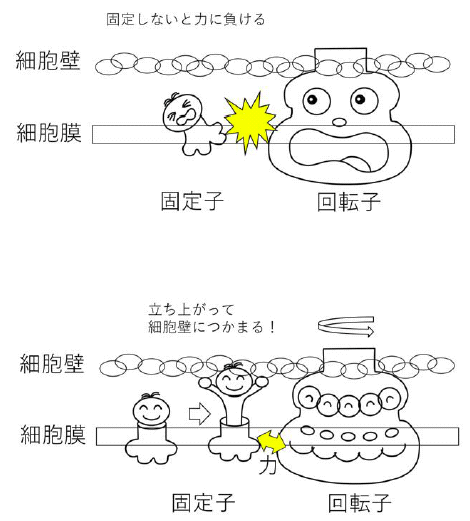 固定しないと力に負ける

細胞壁

細胞膜

固定子

回転子

立ち上がって
細胞壁につかまる！

細胞壁

細胞膜

力

固定子

回転子